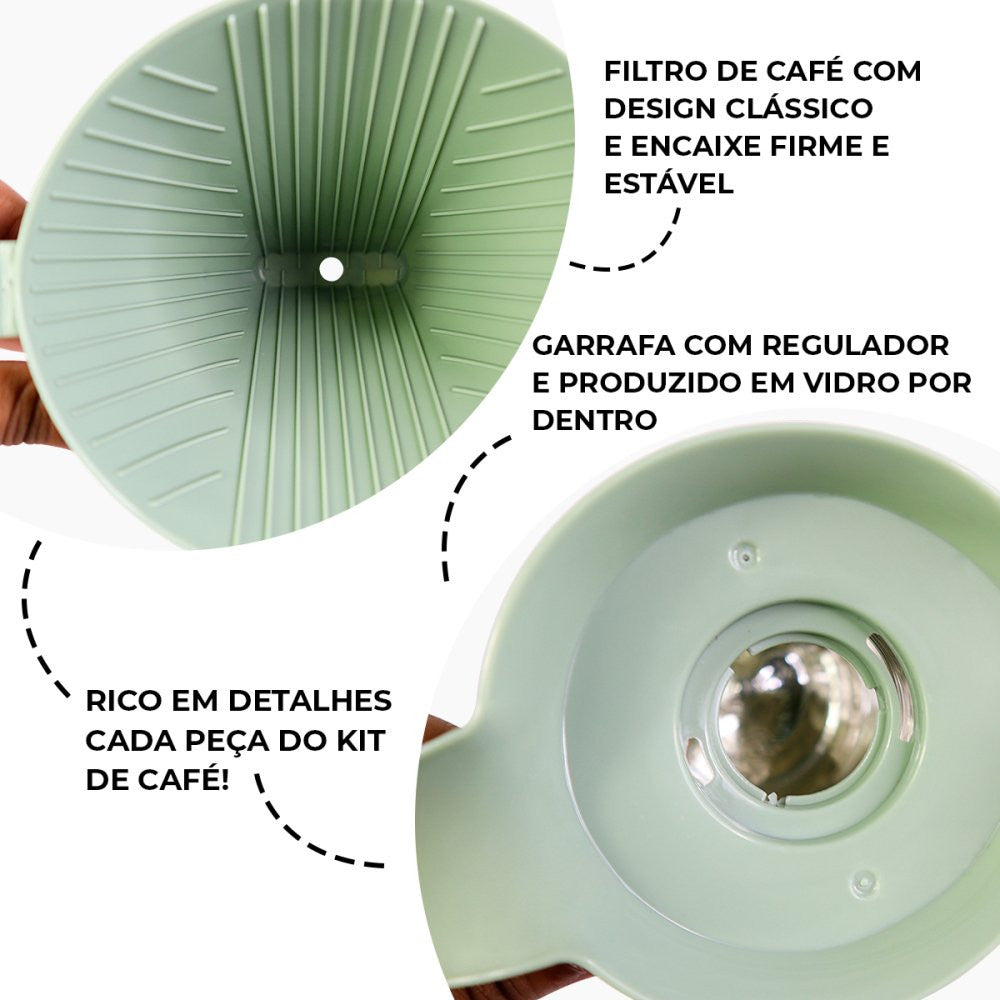 FILTRO DE CAFÉ COM DESIGN CLÁSSICO E ENCAIXE FIRME E ESTÁVEL

GARRAFA COM REGULADOR E PRODUZIDO EM VIDRO POR DENTRO

RICO EM DETALHES CADA PEÇA DO KIT DE CAFÉ!